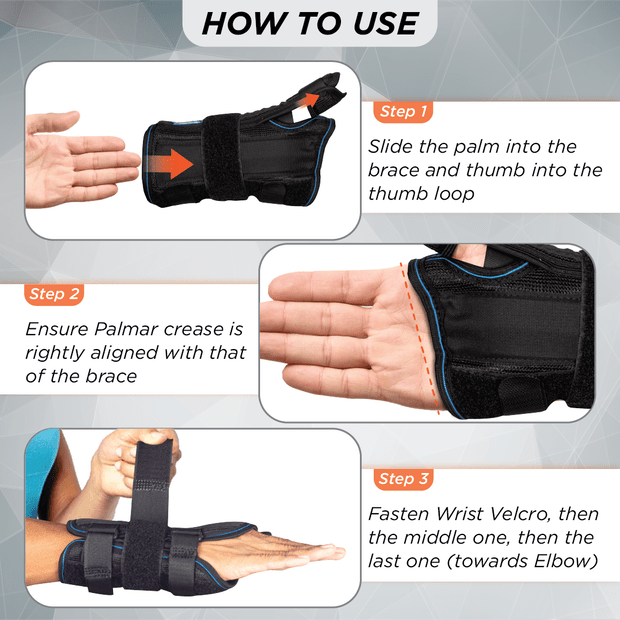 HOW TO USE

Step 1

Slide the palm into the brace and thumb into the thumb loop

Step 2

Ensure Palmar crease is rightly aligned with that of the brace

Step 3

Fasten Wrist Velcro, then the middle one, then the last one (towards Elbow)