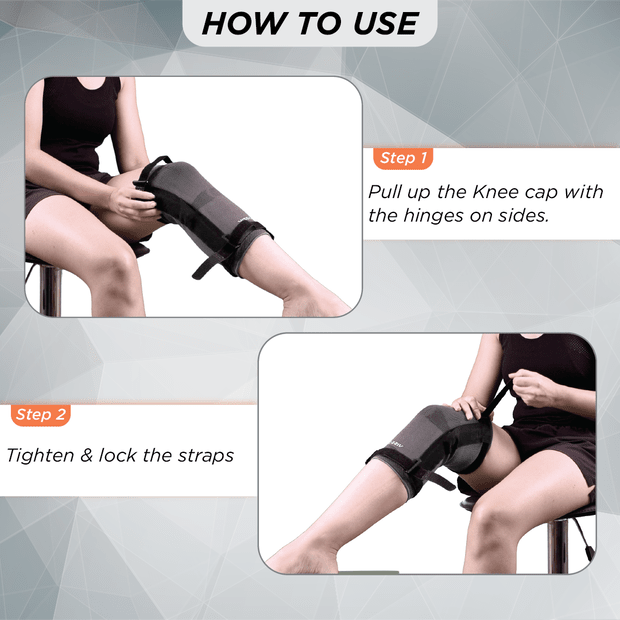 HOW TO USE

Step 1

Pull up the Knee cap with the hinges on sides.

Step 2

Tighten & lock the straps