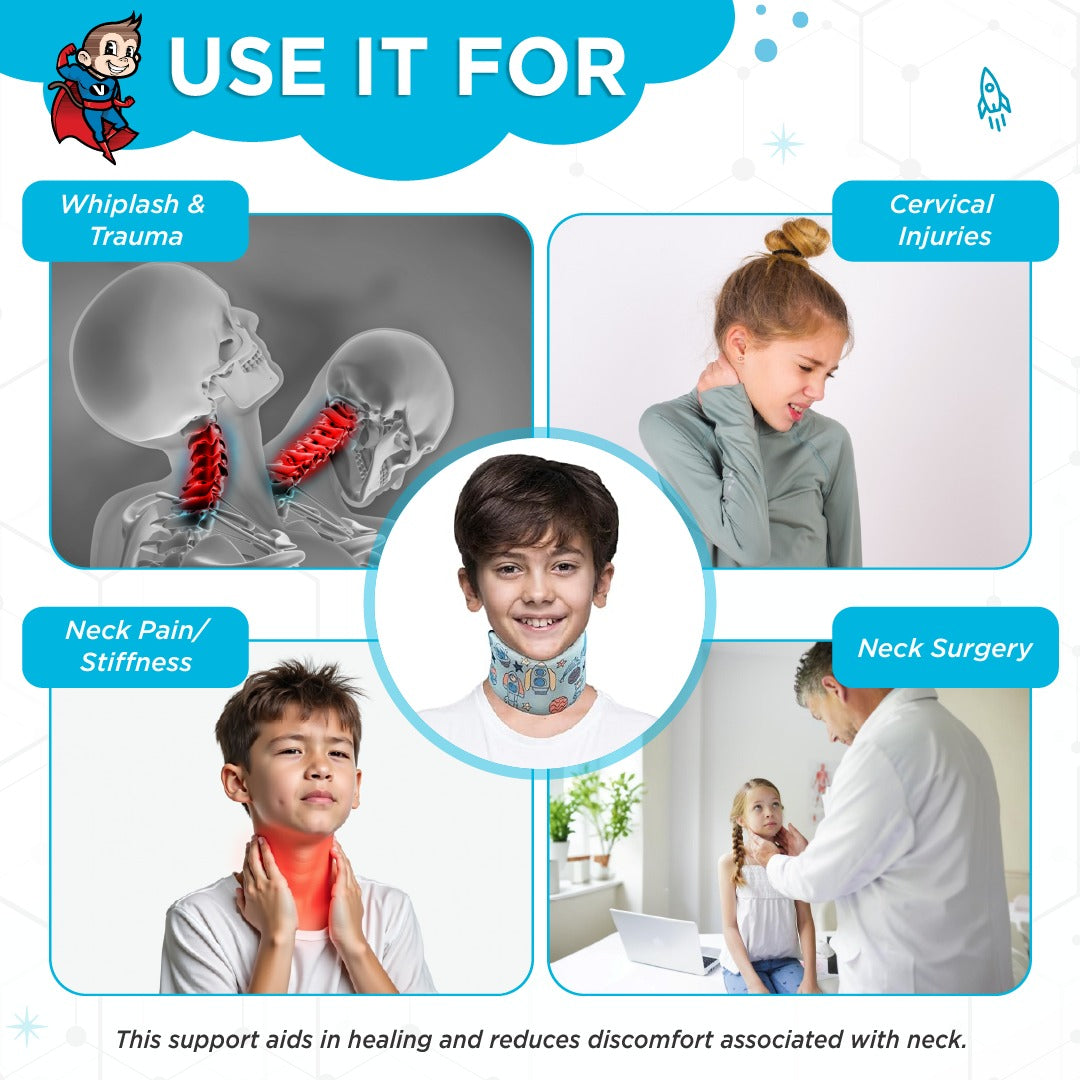 USE IT FOR

Whiplash & Trauma

Cervical Injuries

Neck Pain/ Stiffness

Neck Surgery

This support aids in healing and reduces discomfort associated with neck.