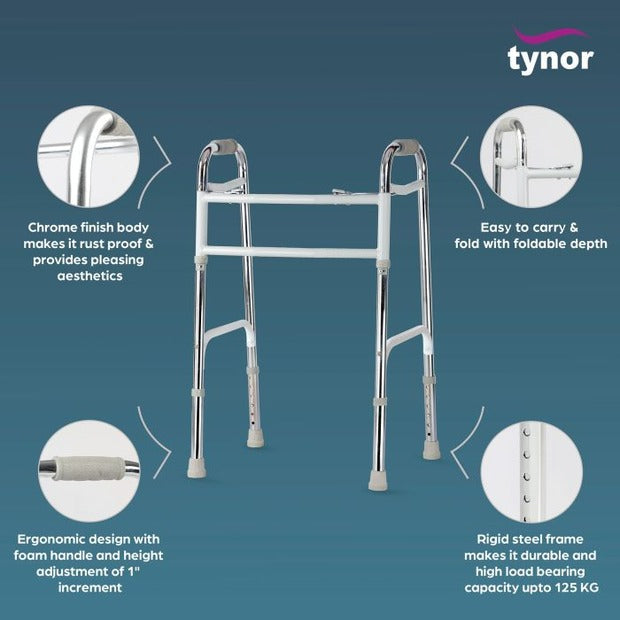 tynor

Chrome finish body makes it rust proof & provides pleasing aesthetics

Easy to carry & fold with foldable depth

Ergonomic design with foam handle and height adjustment of 1" increment

Rigid steel frame makes it durable and high load bearing capacity upto 125 KG