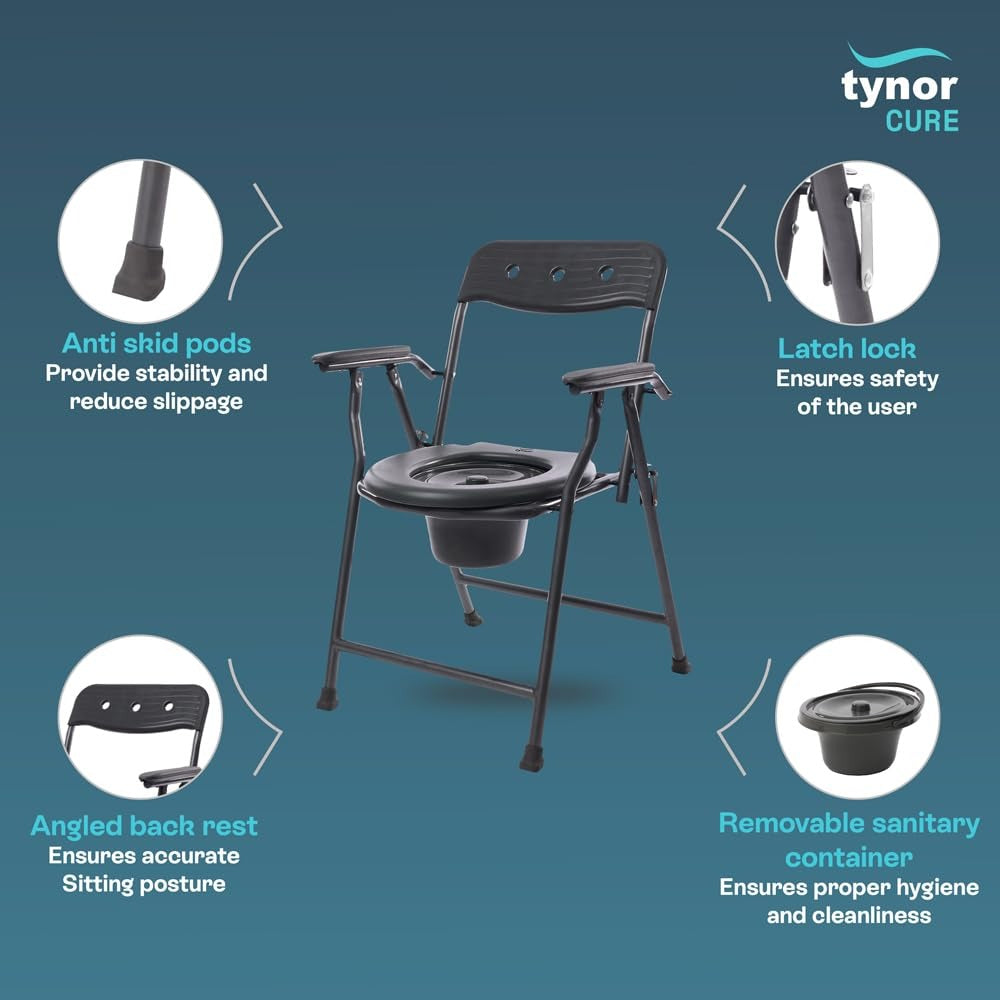 tynor
CURE

Anti skid pods
Provide stability and reduce slippage

Latch lock
Ensures safety of the user

Angled back rest
Ensures accurate Sitting posture

Removable sanitary container
Ensures proper hygiene and cleanliness