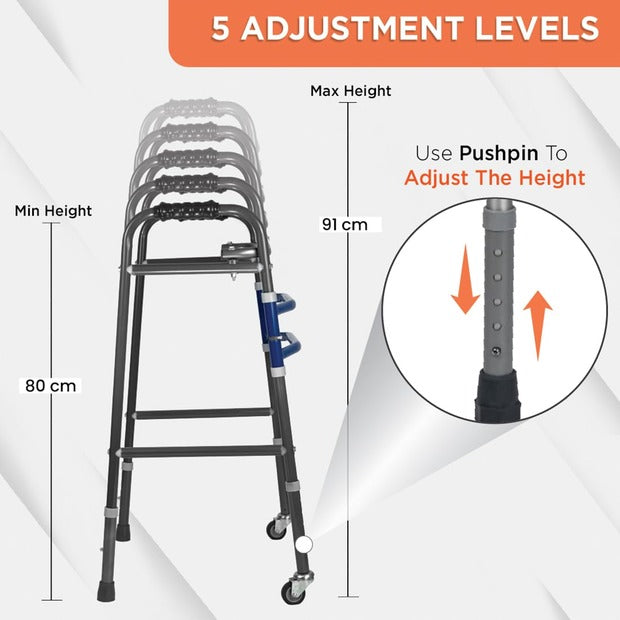 5 ADJUSTMENT LEVELS

Max Height

Use Pushpin To Adjust The Height

Min Height

91 cm

80 cm