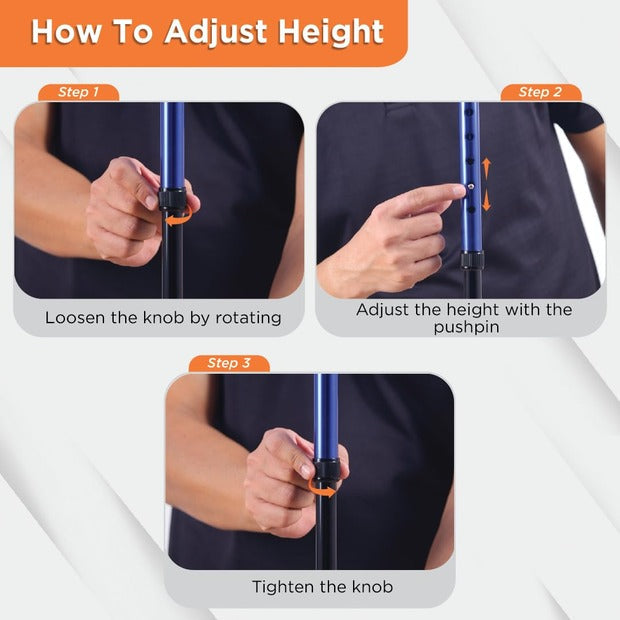 How To Adjust Height

Step 1

Loosen the knob by rotating

Step 2

Adjust the height with the pushpin

Step 3

Tighten the knob