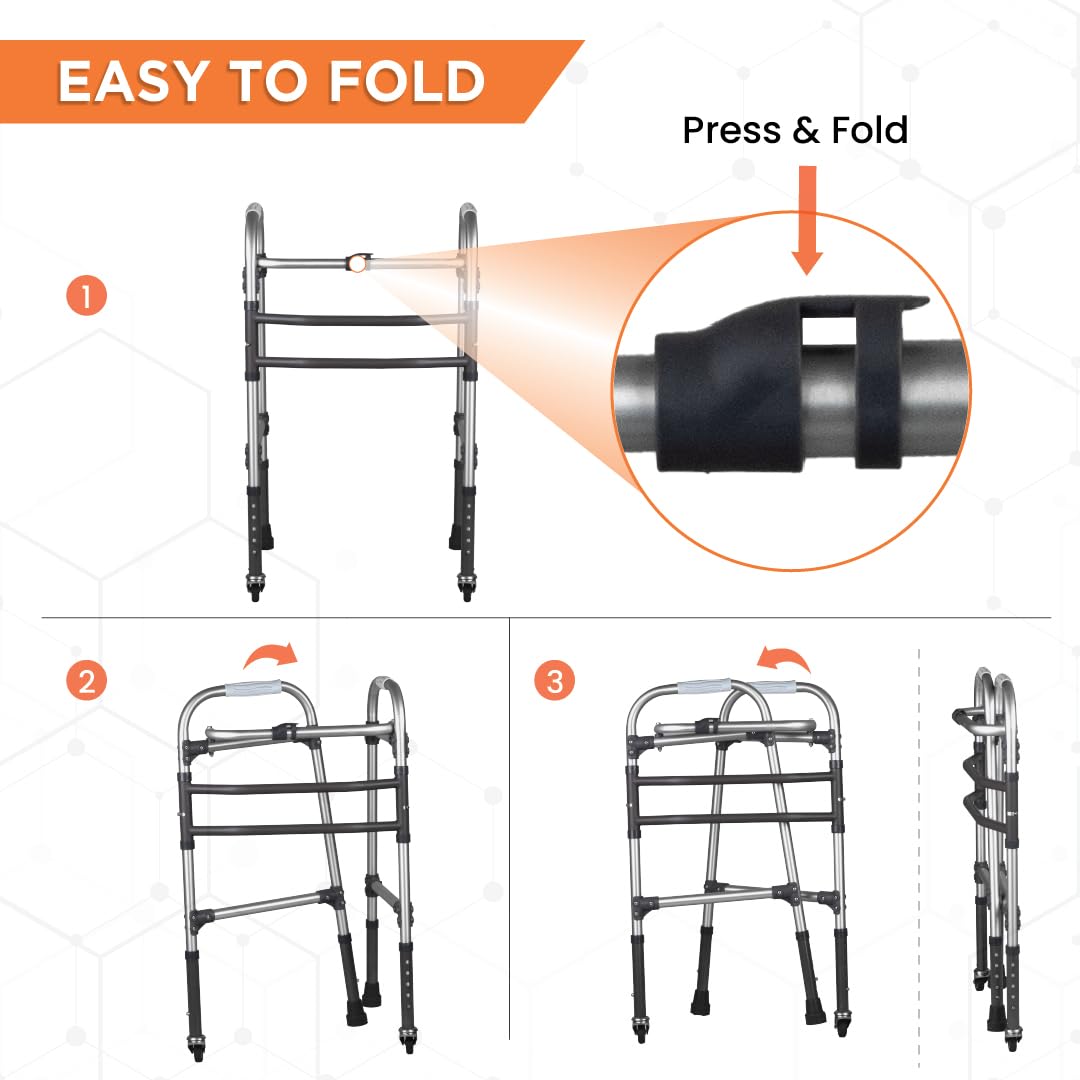 EASY TO FOLD

Press & Fold

1

2

3