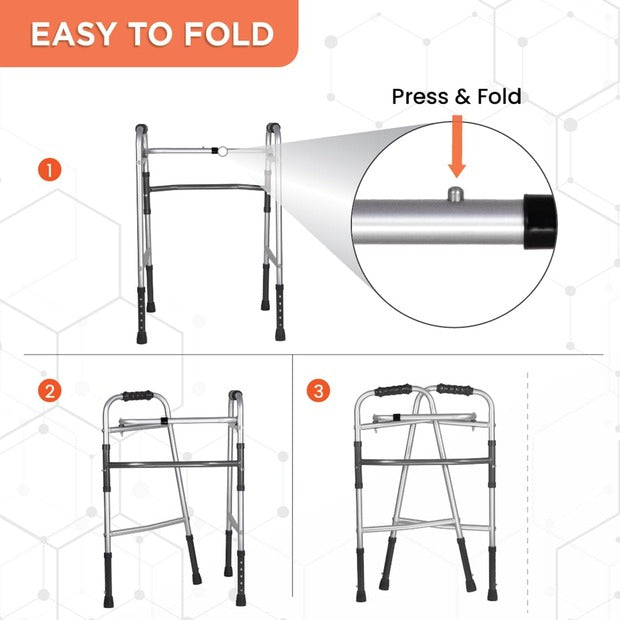 EASY TO FOLD

Press & Fold

1

2

3