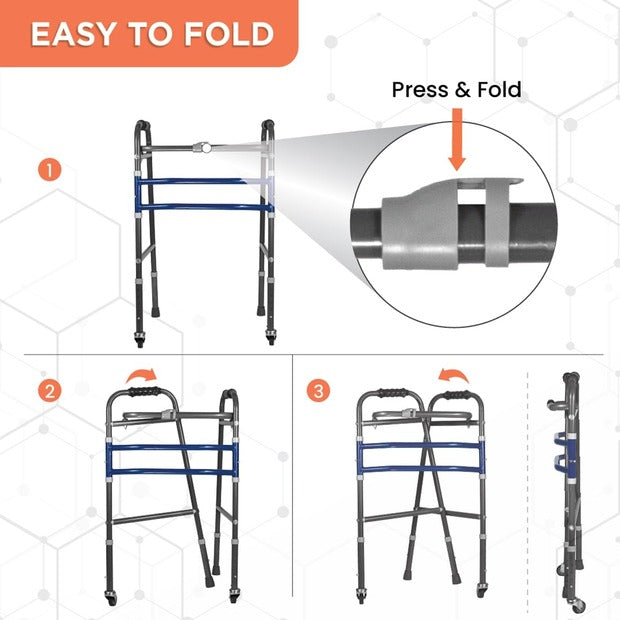 EASY TO FOLD

Press & Fold

1

2

3