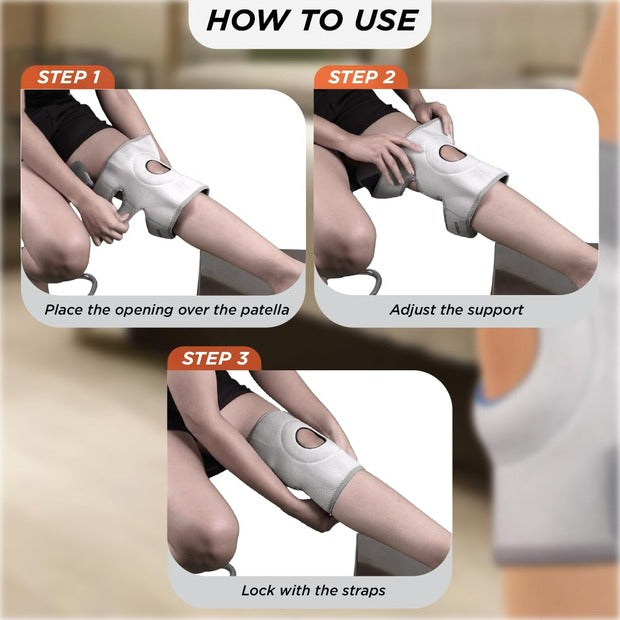 HOW TO USE

STEP 1

Place the opening over the patella

STEP 2

Adjust the support

STEP 3

Lock with the straps