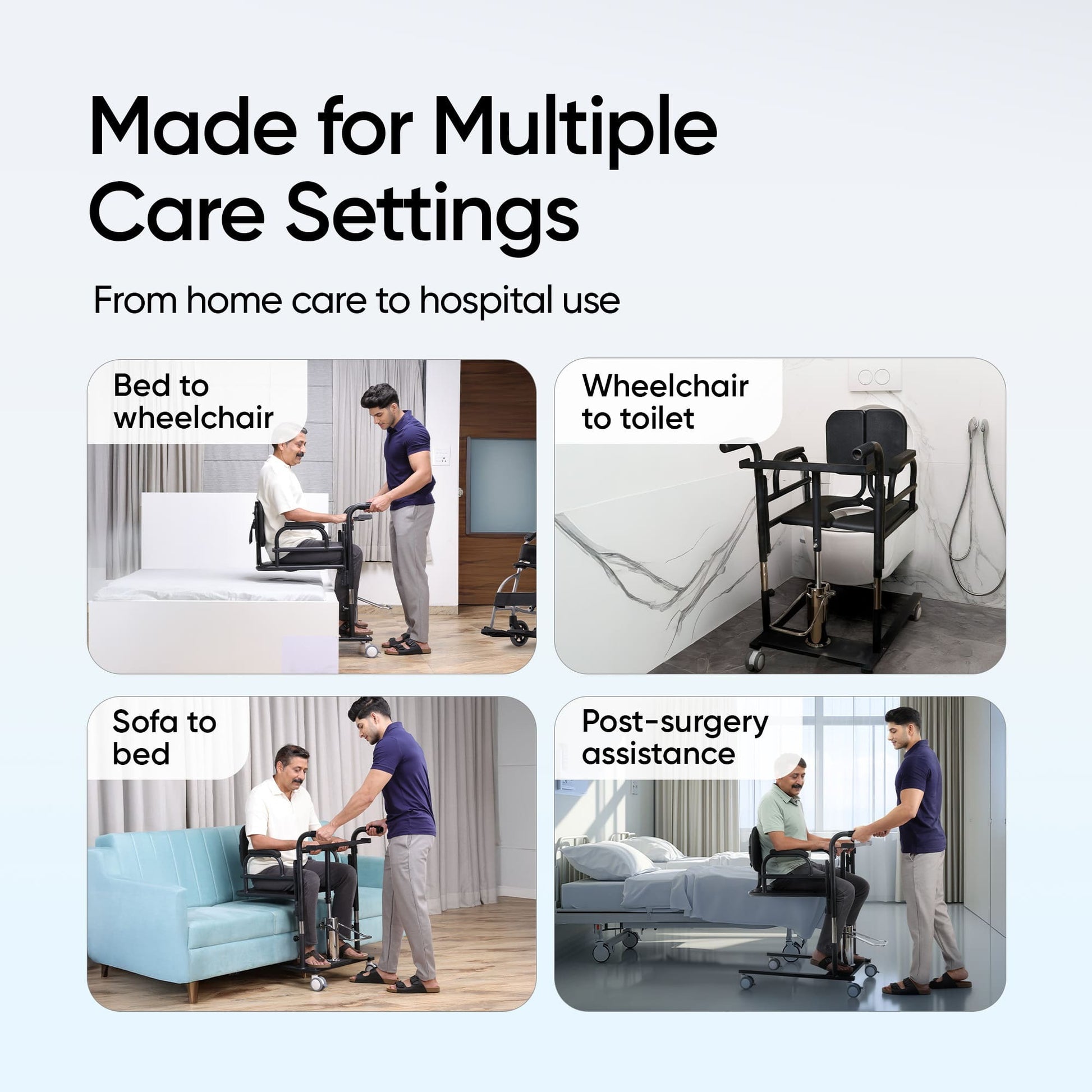 Made for Multiple Care Settings

From home care to hospital use

Bed to wheelchair

Wheelchair to toilet

Sofa to bed

Post-surgery assistance