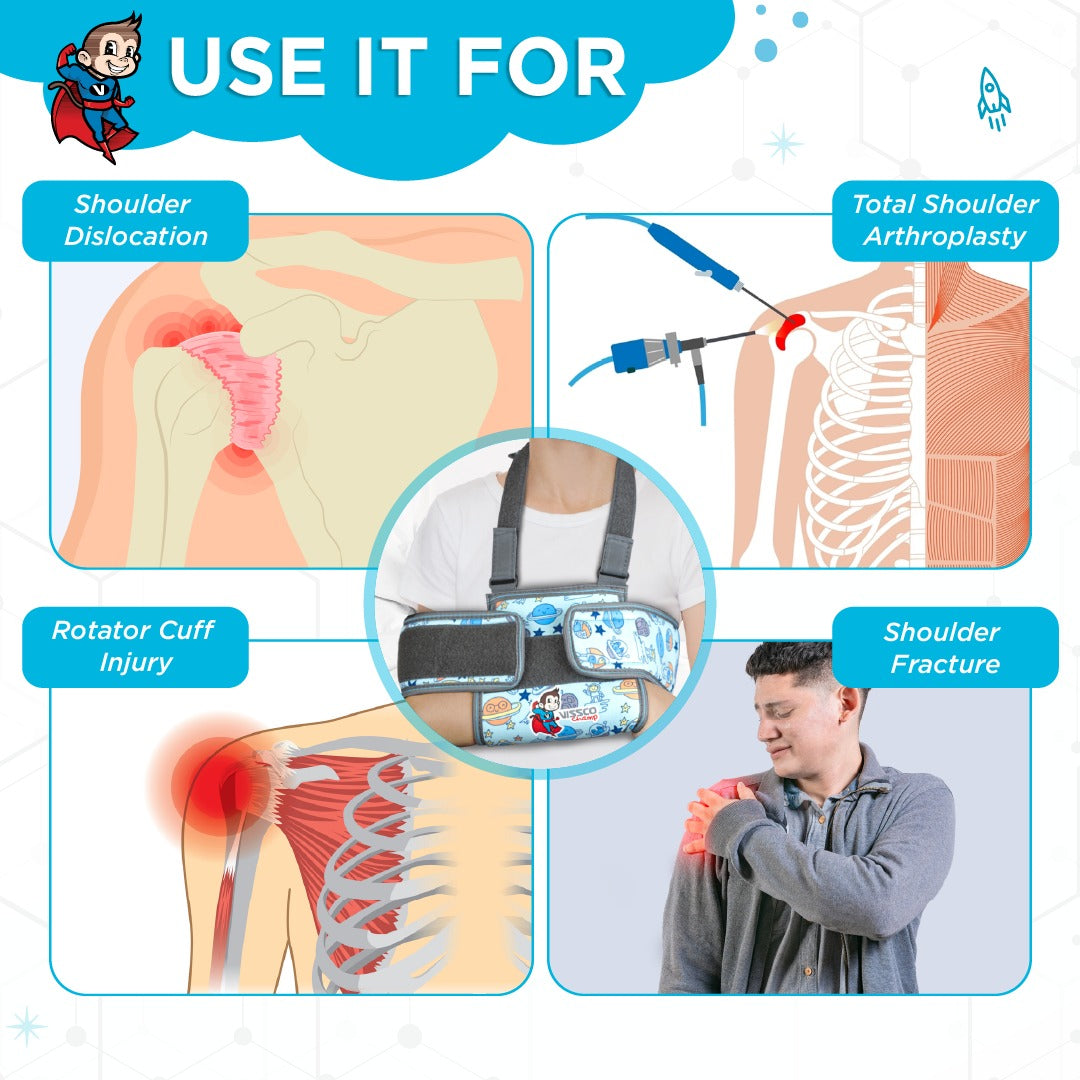 USE IT FOR

Shoulder Dislocation

Total Shoulder Arthroplasty

Rotator Cuff Injury

Shoulder Fracture

VISSCO Champ