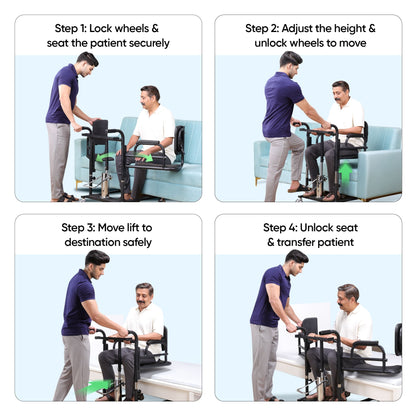 Step 1: Lock wheels & seat the patient securely

Step 2: Adjust the height & unlock wheels to move

Step 3: Move lift to destination safely

Step 4: Unlock seat & transfer patient