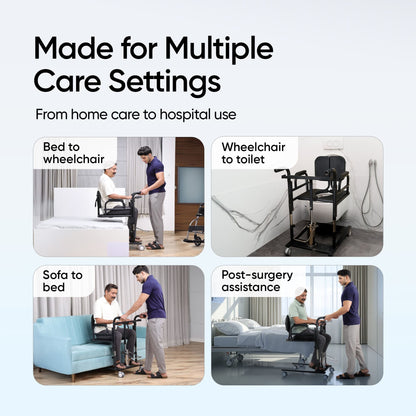 Made for Multiple Care Settings

From home care to hospital use

Bed to wheelchair

Wheelchair to toilet

Sofa to bed

Post-surgery assistance