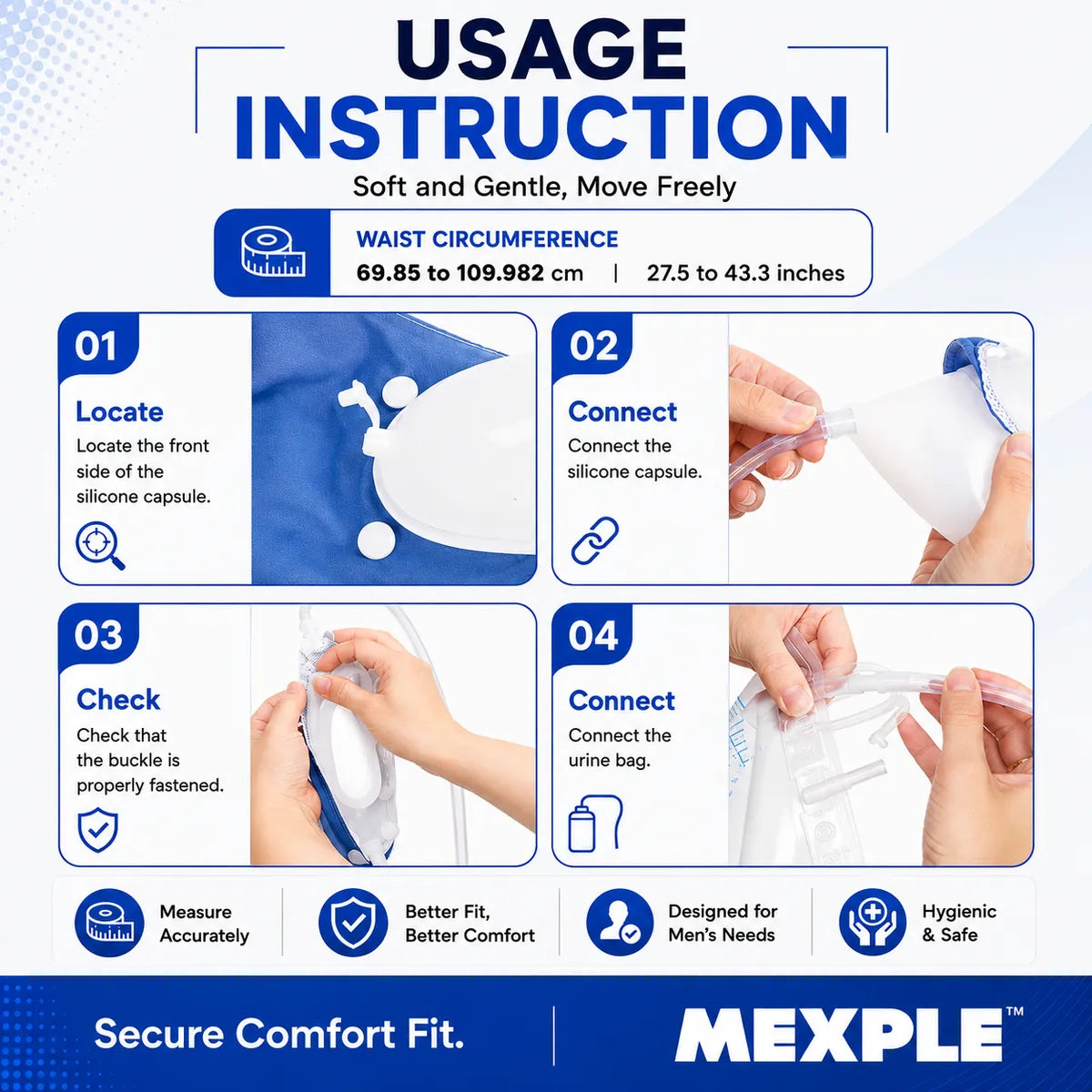 USAGE INSTRUCTION

Soft and Gentle, Move Freely

WAIST CIRCUMFERENCE

69.85 to 109.982 cm | 27.5 to 43.3 inches

01

Locate

Locate the front side of the silicone capsule.

02

Connect

Connect the silicone capsule.

03

Check

Check that the buckle is properly fastened.

04

Connect

Connect the urine bag.

Measure Accurately

Better Fit, Better Comfort

Designed for Men's Needs

Hygienic & Safe

Secure Comfort Fit.

MEXPLE™